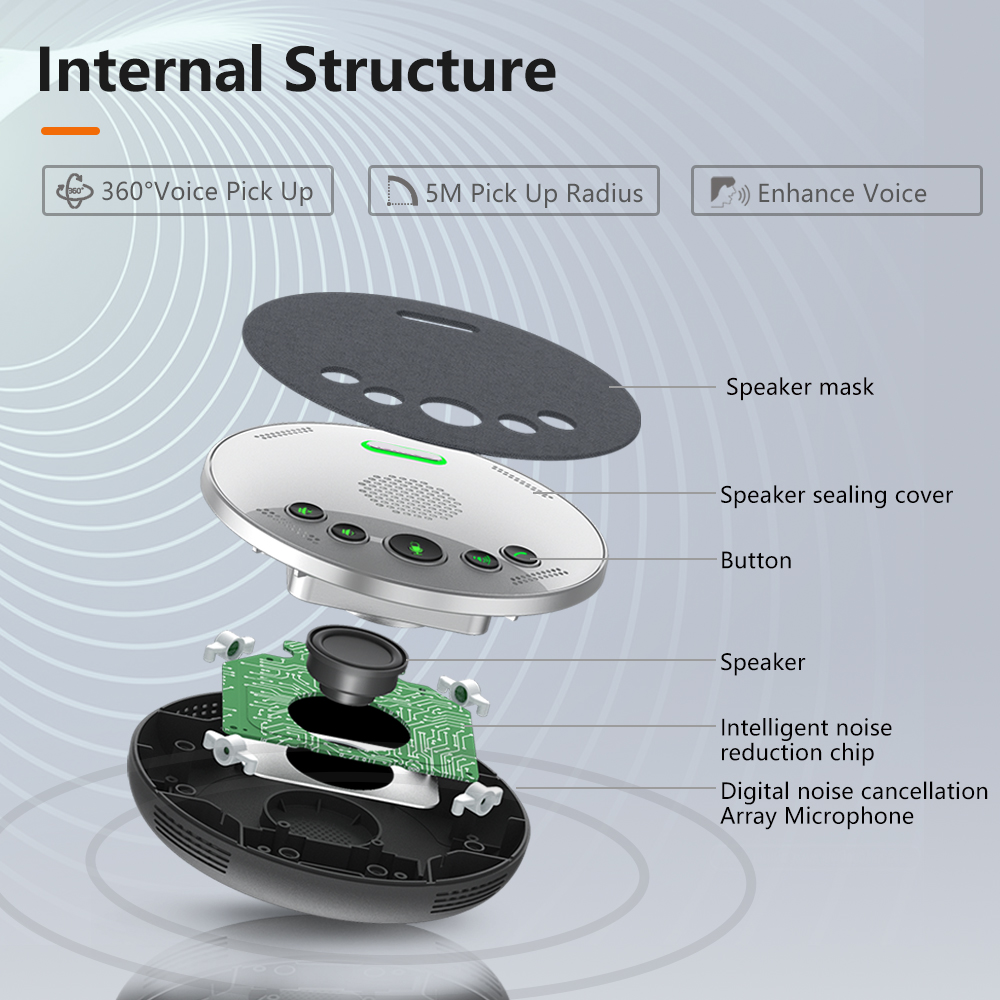 Internal Structure

360° 360°Voice Pick Up

5M Pick Up Radius

Enhance Voice

Speaker mask

Speaker sealing cover

Button

Speaker

Intelligent noise reduction chip

Digital noise cancellation Array Microphone